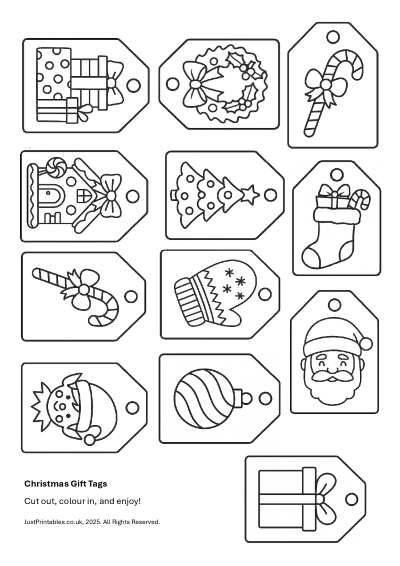 Christmas Gift Tags

Cut out, colour in, and enjoy!

JustPrintables.co.uk, 2025. All Rights Reserved.